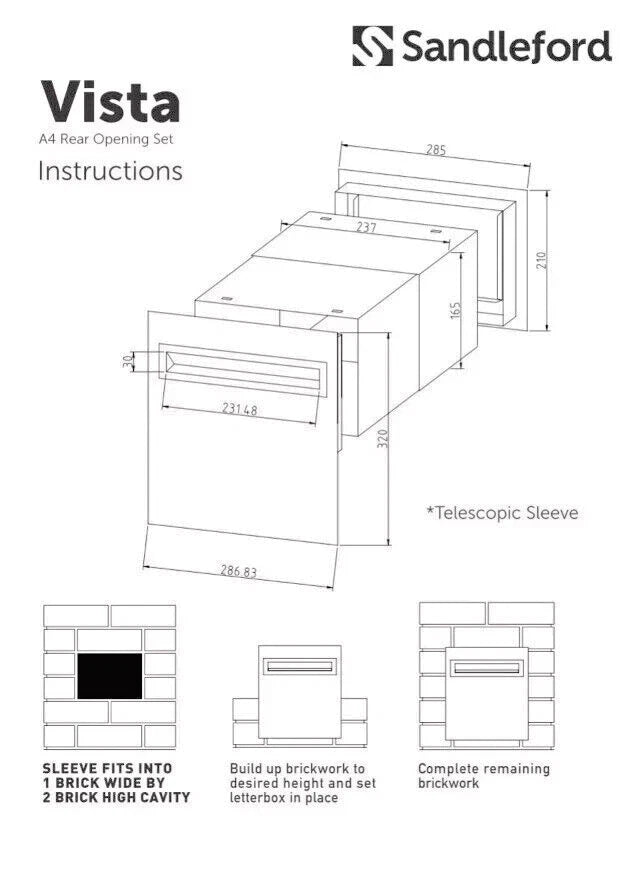 Sandleford

Vista
A4 Rear Opening Set
Instructions

285
237
210
165
30
231.48
320
286.83

*Telescopic Sleeve

SLEEVE FITS INTO 1 BRICK WIDE BY 2 BRICK HIGH CAVITY

Build up brickwork to desired height and set letterbox in place

Complete remaining brickwork